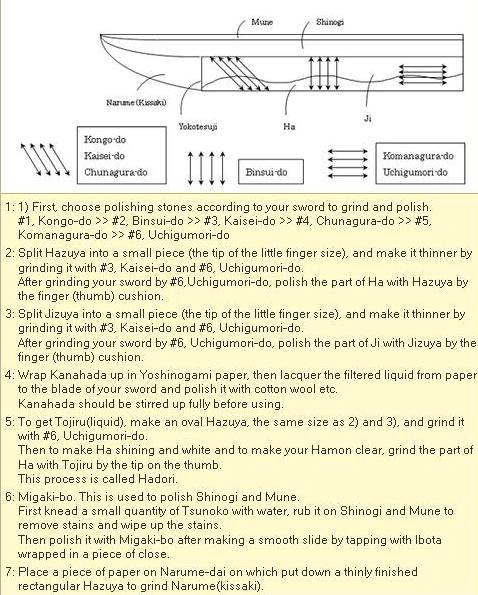 Mune
Shinogi
Narume (Kissaki)
Yokotesuji
Ha
Ji

Kongo-do
Kaisei-do
Chunagura-do

Binsui-do

Komanagura-do
Uchigumori-do

1: 1) First, choose polishing stones according to your sword to grind and polish.
#1, Kongo-do >> #2, Binsui-do >> #3, Kaisei-do >> #4, Chunagura-do >> #5, Komanagura-do >> #6, Uchigumori-do

2: Split Hazuya into a small piece (the tip of the little finger size), and make it thinner by grinding it with #3, Kaisei-do and #6, Uchigumori-do.
After grinding your sword by #6,Uchigumori-do, polish the part of Ha with Hazuya by the finger (thumb) cushion.

3: Split Jizuya into a small piece (the tip of the little finger size), and make it thinner by grinding it with #3, Kaisei-do and #6, Uchigumori-do.
After grinding your sword by #6, Uchigumori-do, polish the part of Ji with Jizuya by the finger (thumb) cushion.

4: Wrap Kanahada up in Yoshinogami paper, then lacquer the filtered liquid from paper to the blade of your sword and polish it with cotton wool etc.
Kanahada should be stirred up fully before using.

5: To get Tojiru(liquid), make an oval Hazuya, the same size as 2) and 3), and grind it with #6, Uchigumori-do.
Then to make Ha shining and white and to make your Hamon clear, grind the part of Ha with Tojiru by the tip on the thumb.
This process is called Hadori.

6: Migaki-bo. This is used to polish Shinogi and Mune.
First knead a small quantity of Tsunoko with water, rub it on Shinogi and Mune to remove stains and wipe up the stains.
Then polish it with Migaki-bo after making a smooth slide by tapping with Ibota wrapped in a piece of close.

7: Place a piece of paper on Narume-dai on which put down a thinly finished rectangular Hazuya to grind Narume(kissaki).