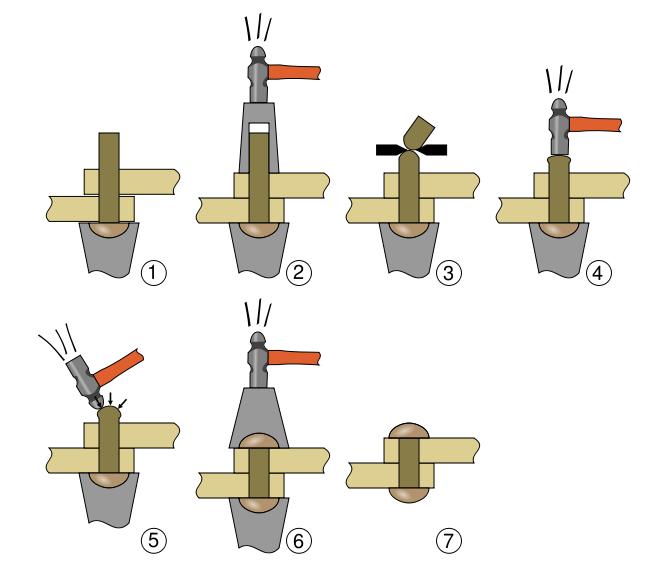 1
2
3
4
5
6
7