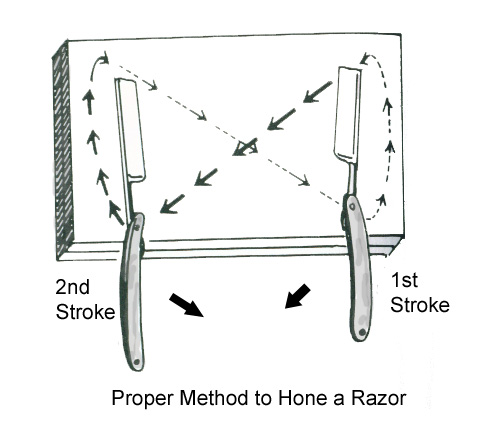 2nd Stroke

1st Stroke

Proper Method to Hone a Razor