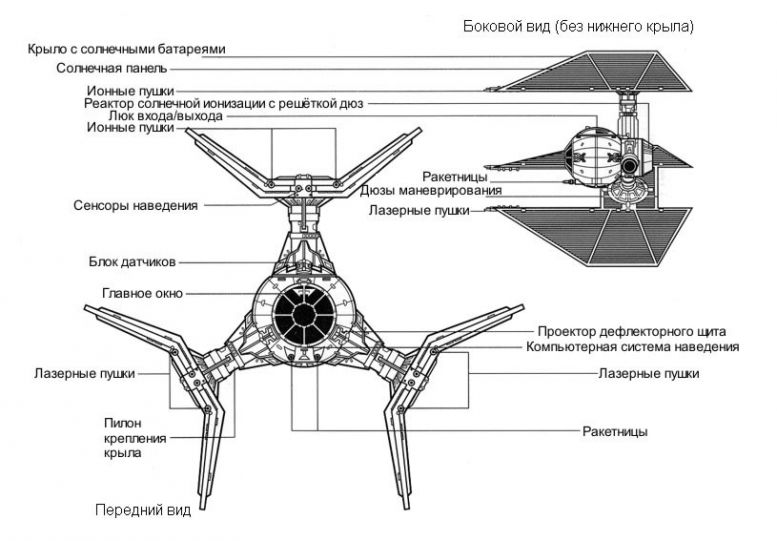 Боковой вид (без нижнего крыла)

Крыло с солнечными батареями
Солнечная панель
Ионные пушки
Реактор солнечной ионизации с решёткой дюз
Люк входа/выхода
Ионные пушки

Ракетницы
Дюзы маневрирования
Лазерные пушки

Сенсоры наведения
Блок датчиков
Главное окно

Проектор дефлекторного щита
Компьютерная система наведения
Лазерные пушки
Лазерные пушки

Пилон крепления крыла

Ракетницы

Передний вид