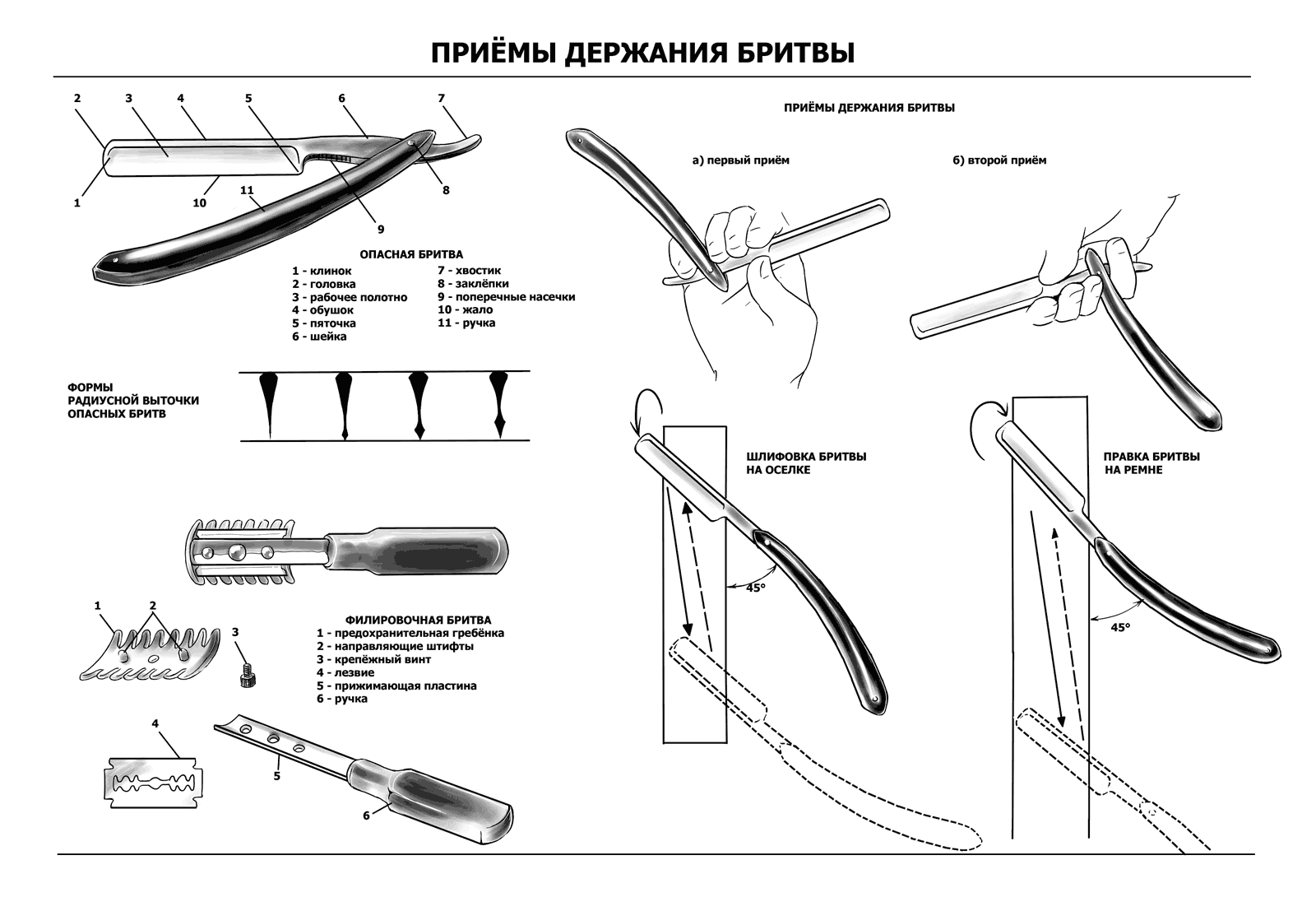 ПРИЁМЫ ДЕРЖАНИЯ БРИТВЫ

2 3 4 5 6 7

1 10 11 9 8

ОПАСНАЯ БРИТВА
1 - клинок
2 - головка
3 - рабочее полотно
4 - обушок
5 - пяточка
6 - шейка
7 - хвостик
8 - заклёпки
9 - поперечные насечки
10 - жало
11 - ручка

ФОРМЫ РАДИУСНОЙ ВЫТОЧКИ ОПАСНЫХ БРИТВ

1 2 3

ФИЛИРОВОЧНАЯ БРИТВА
1 - предохранительная гребёнка
2 - направляющие штифты
3 - крепёжный винт
4 - лезвие
5 - прижимающая пластина
6 - ручка

4 5 6

ПРИЁМЫ ДЕРЖАНИЯ БРИТВЫ

а) первый приём

б) второй приём

ШЛИФОВКА БРИТВЫ НА ОСЕЛКЕ

45°

ПРАВКА БРИТВЫ НА РЕМНЕ

45°